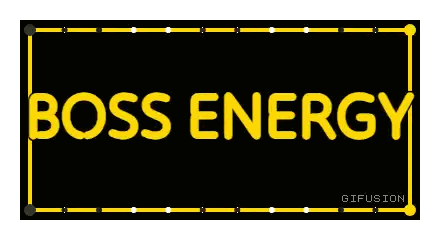 BOSS ENERGY

GIFUSION